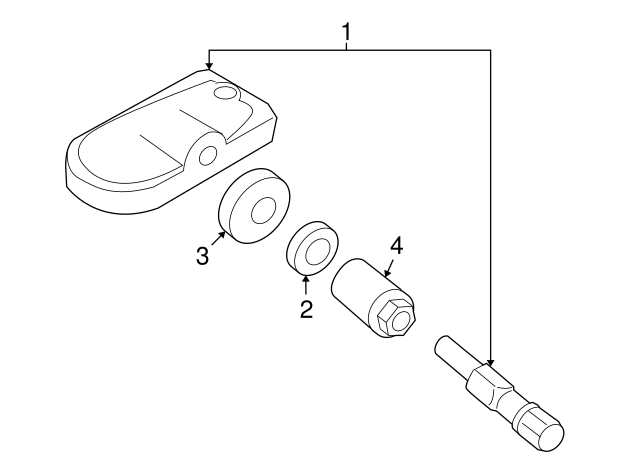 1
3
2
4