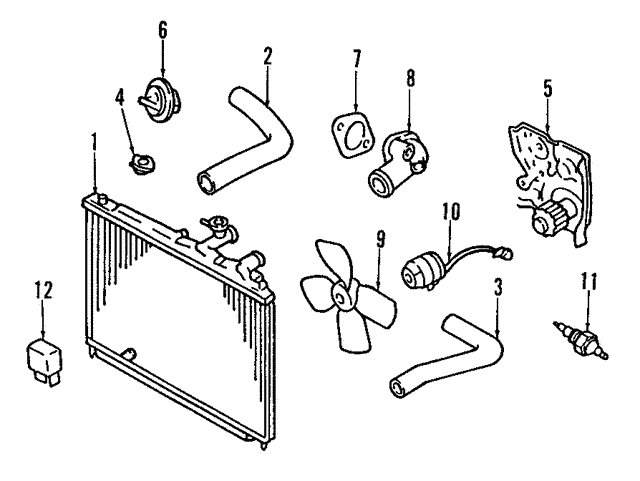 6
2
7
8
5
4
1
10
9
12
3
11