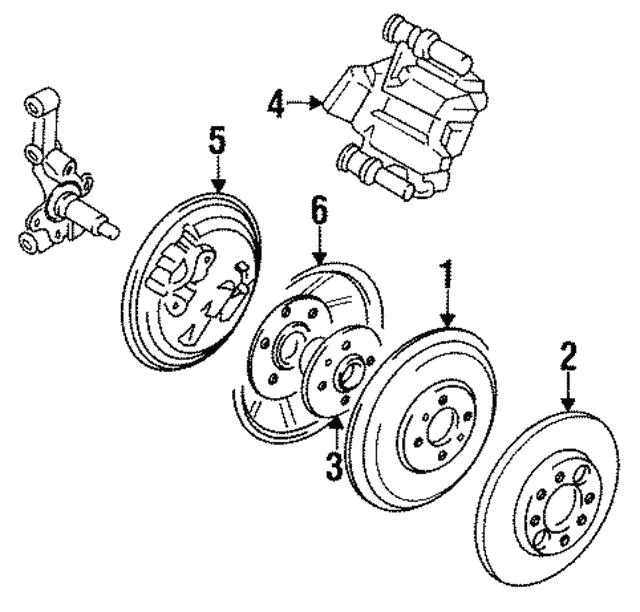 4
5
6
1
2
3