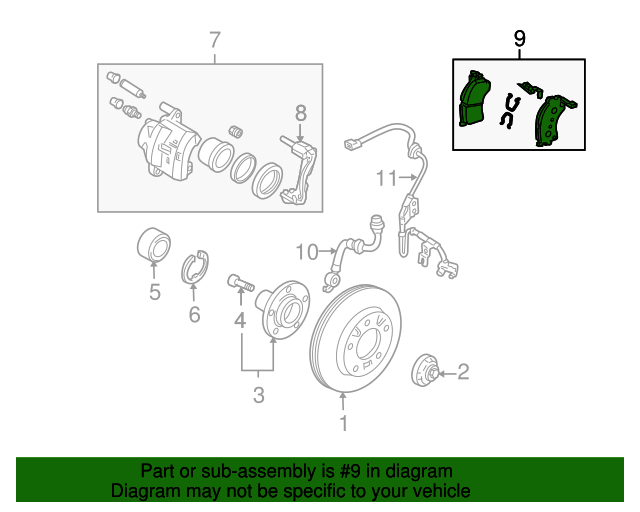 7

9

8

11

10

5

6

4

3

2

1

Part or sub-assembly is #9 in diagram
Diagram may not be specific to your vehicle