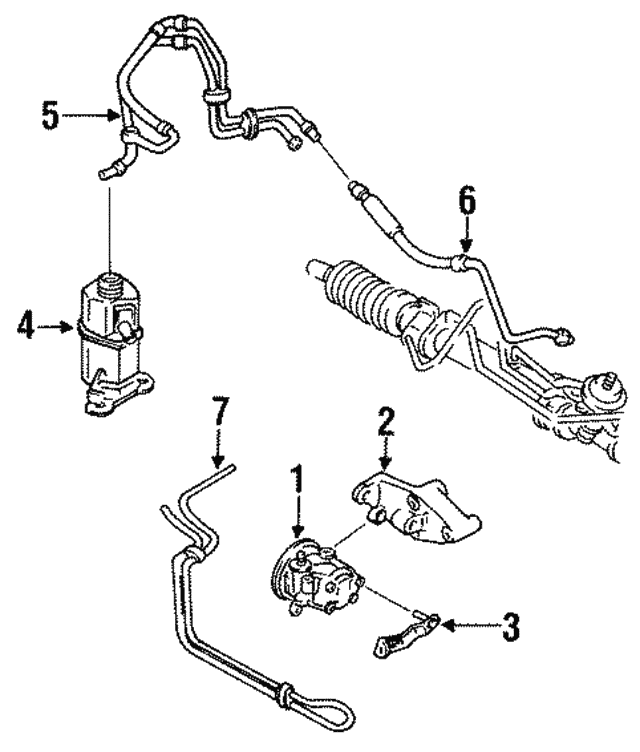 5
6
4
7
2
1
3