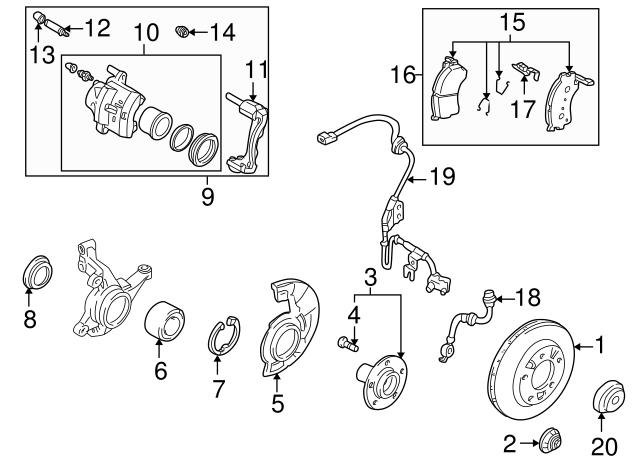 12
13
10
14
11
9
15
16
17
19
8
6
7
5
3
4
18
1
2
20