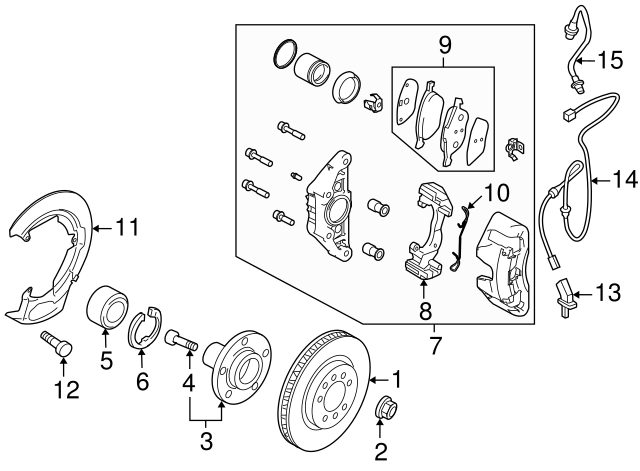 9
15
14
10
11
13
8
7
5
6
4
12
1
3
2