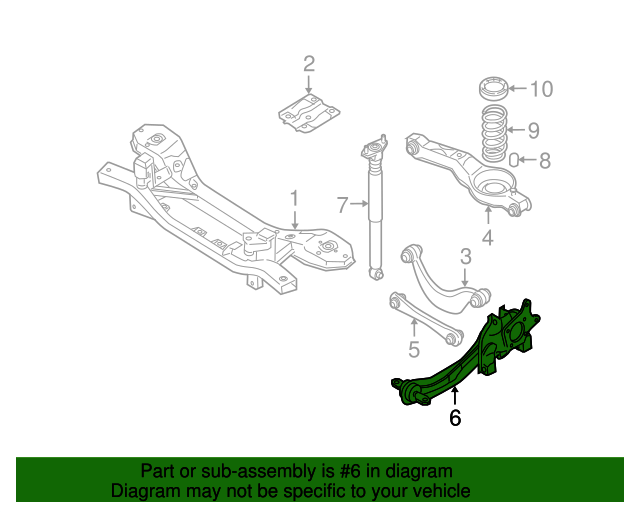 2
10
9
8
1
7
4
3
5
6

Part or sub-assembly is #6 in diagram
Diagram may not be specific to your vehicle