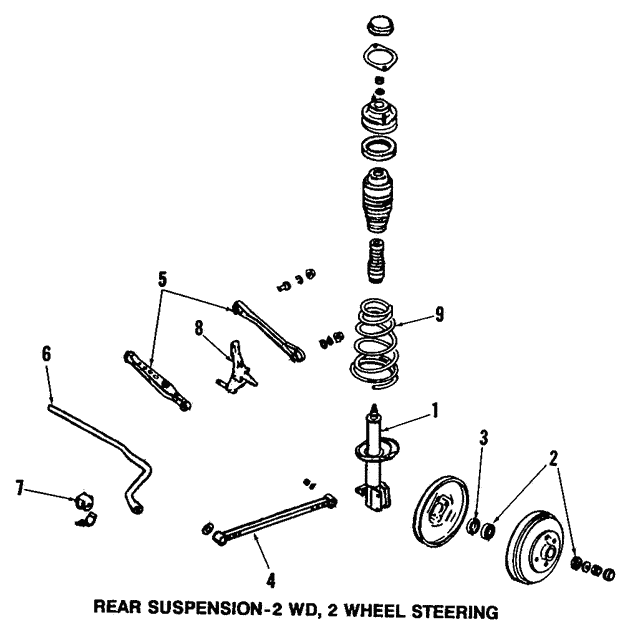 5
9
8
6
1
3
2
7
4
REAR SUSPENSION-2 WD, 2 WHEEL STEERING