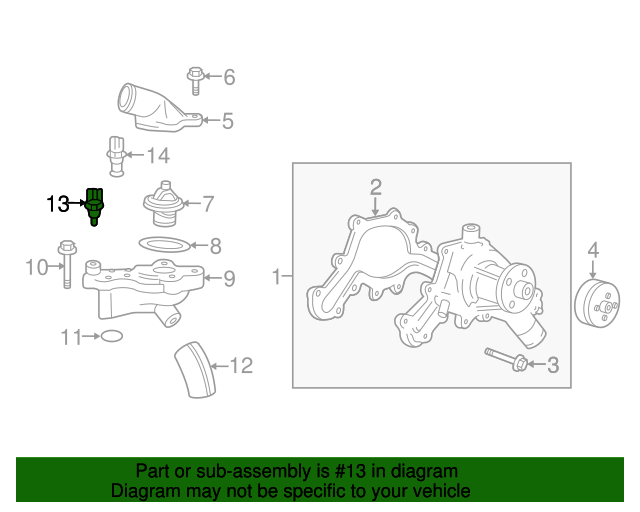 6
5
14
13
7
8
10
9
11
12
2
1
4
3

Part or sub-assembly is #13 in diagram
Diagram may not be specific to your vehicle