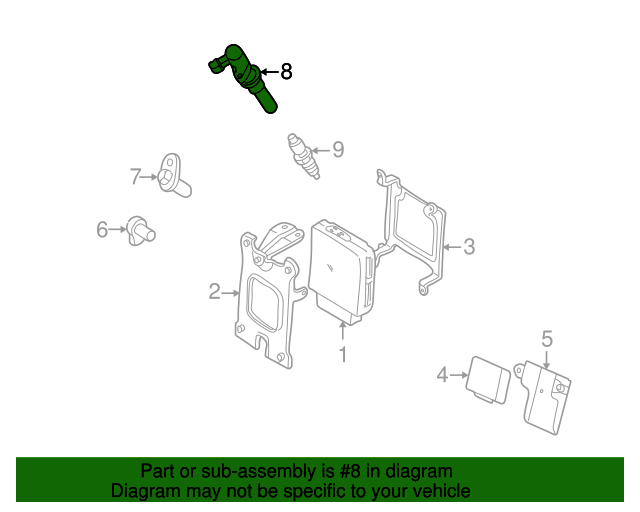 8
9
7
6
3
2
1
5
4

Part or sub-assembly is #8 in diagram
Diagram may not be specific to your vehicle