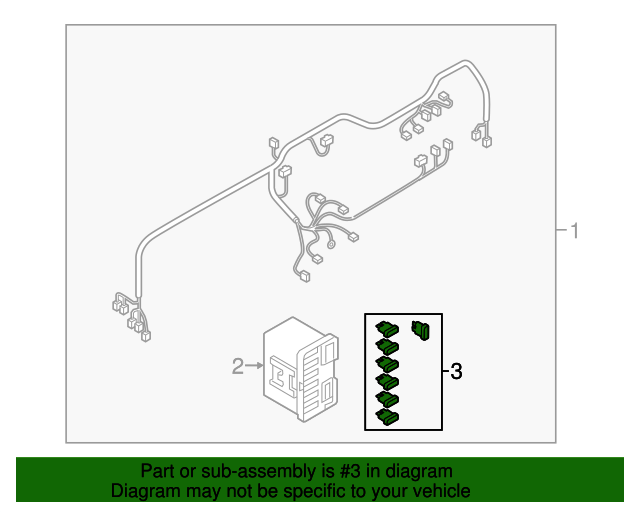 1
2
3
Part or sub-assembly is #3 in diagram
Diagram may not be specific to your vehicle