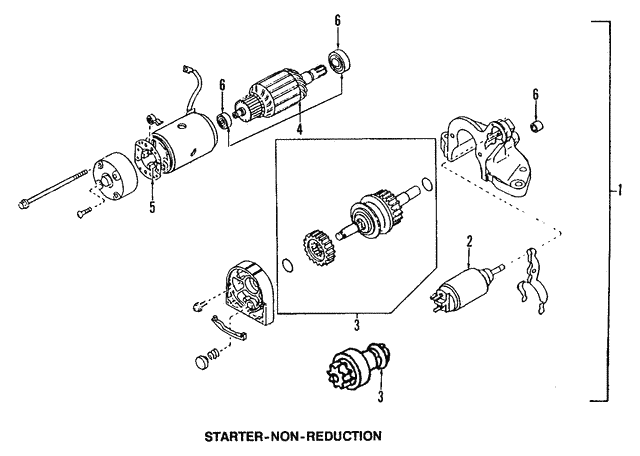 6
6
6
4
5
1
2
3
3
STARTER-NON-REDUCTION