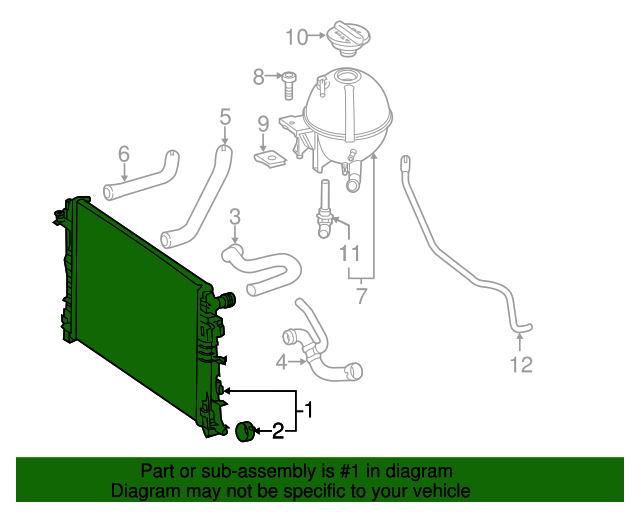 10
8
5
9
6
3
11
7
4
12
1
2

Part or sub-assembly is #1 in diagram
Diagram may not be specific to your vehicle