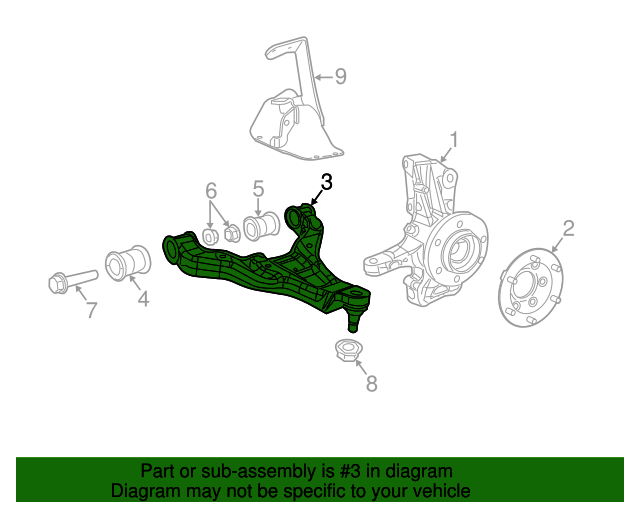 9

1

3

6

5

2

7

4

8

Part or sub-assembly is #3 in diagram
Diagram may not be specific to your vehicle