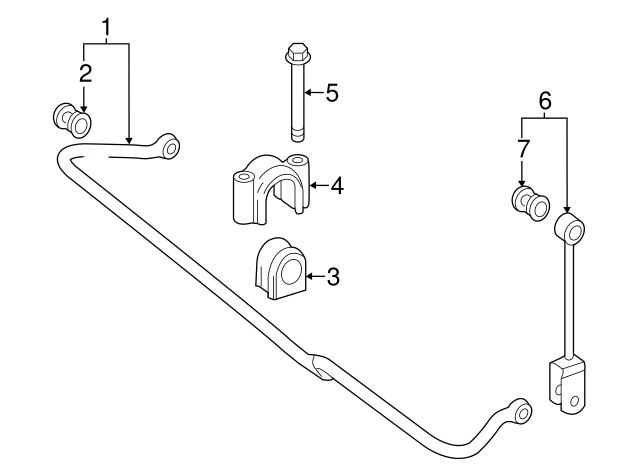 1
2
5
6
7
4
3