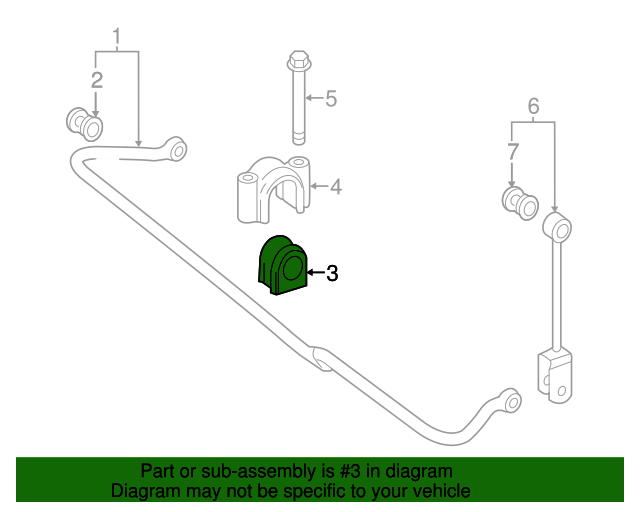 1
2
5
6
7
4
3

Part or sub-assembly is #3 in diagram
Diagram may not be specific to your vehicle