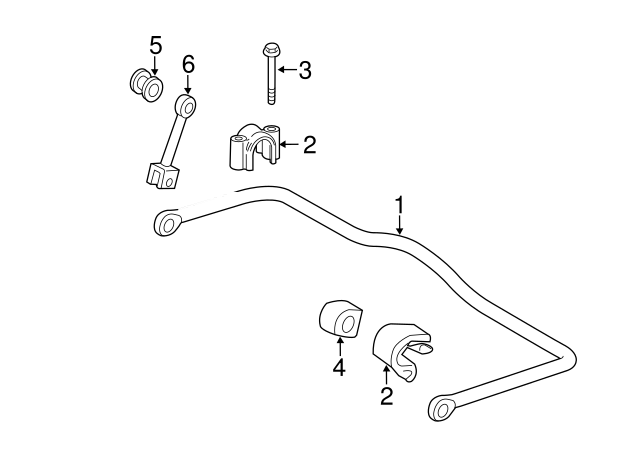 5
6
3
2
1
4
2