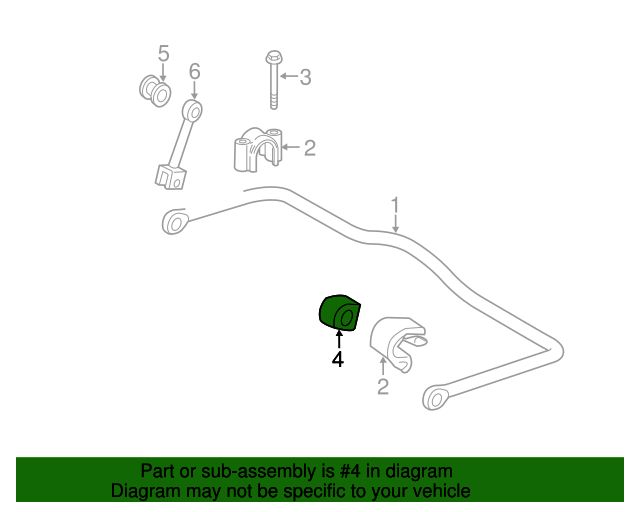 5
6
3
2
1
4
2

Part or sub-assembly is #4 in diagram
Diagram may not be specific to your vehicle