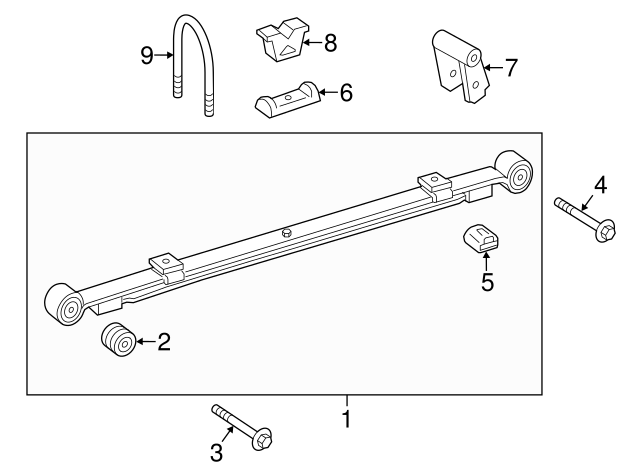 9
8
6
7
4
5
2
1
3