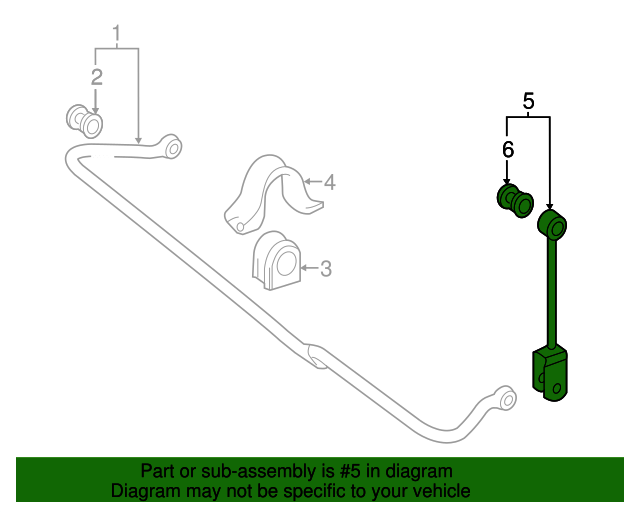 1
2
4
3
5
6

Part or sub-assembly is #5 in diagram
Diagram may not be specific to your vehicle