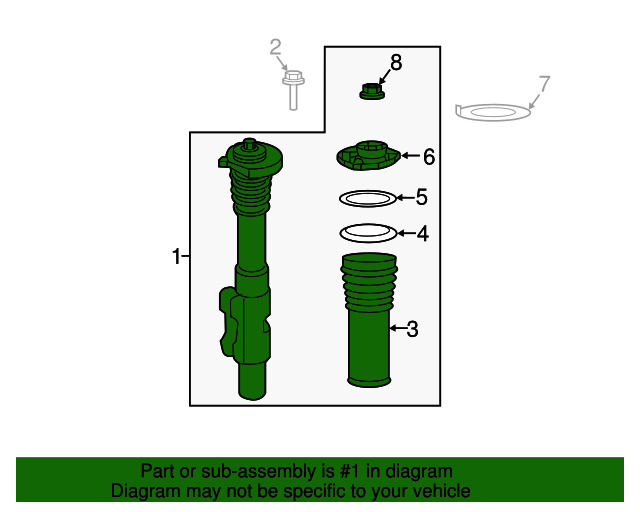 2

8

7

6

5

4

1

3

Part or sub-assembly is #1 in diagram
Diagram may not be specific to your vehicle