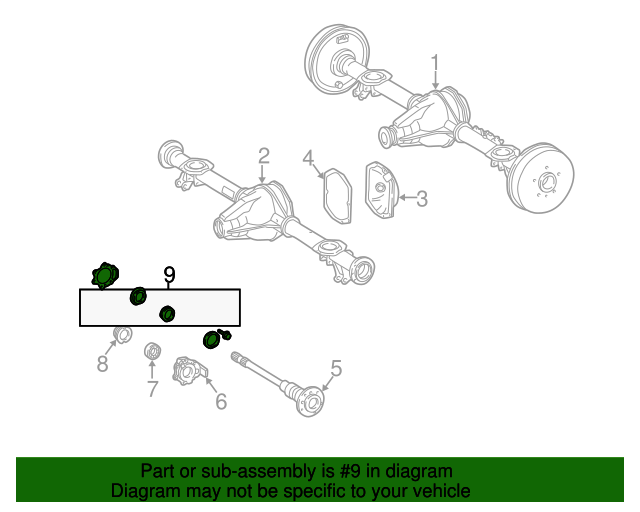 1
2
4
3
9
8
7
6
5

Part or sub-assembly is #9 in diagram
Diagram may not be specific to your vehicle