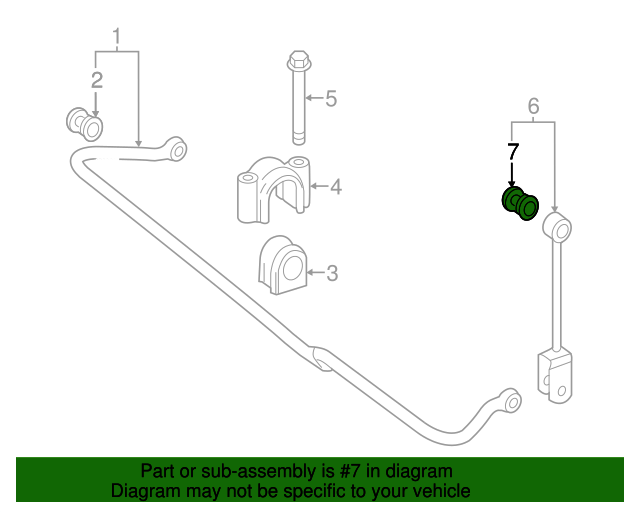 1
2
5
6
7
4
3

Part or sub-assembly is #7 in diagram
Diagram may not be specific to your vehicle