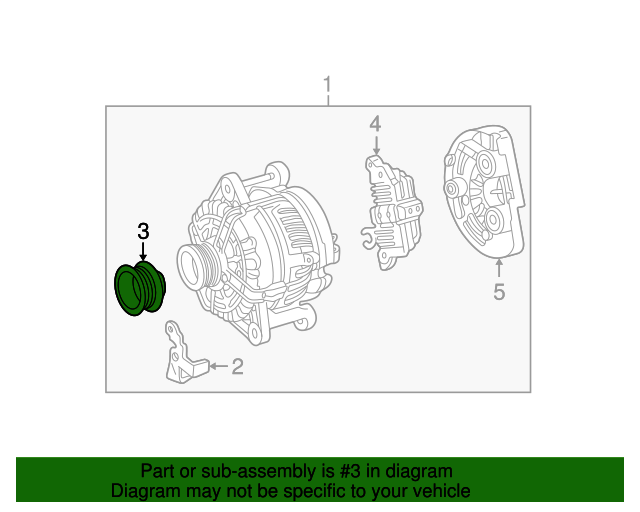 1
4
3
5
2

Part or sub-assembly is #3 in diagram
Diagram may not be specific to your vehicle