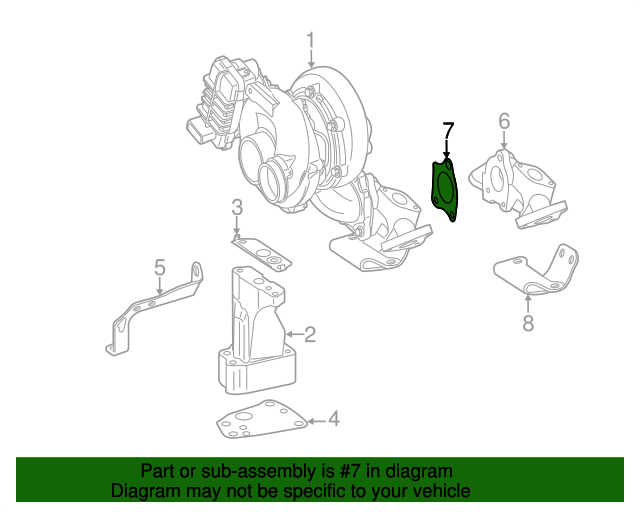 1
7
6
3
5
2
8
4

Part or sub-assembly is #7 in diagram
Diagram may not be specific to your vehicle