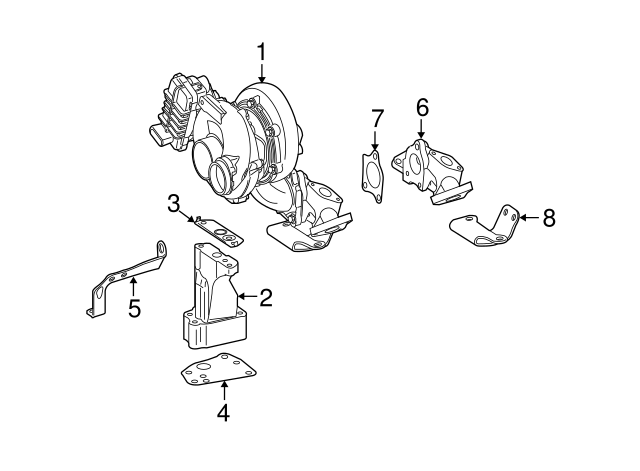 1
7
6
3
8
5
2
4