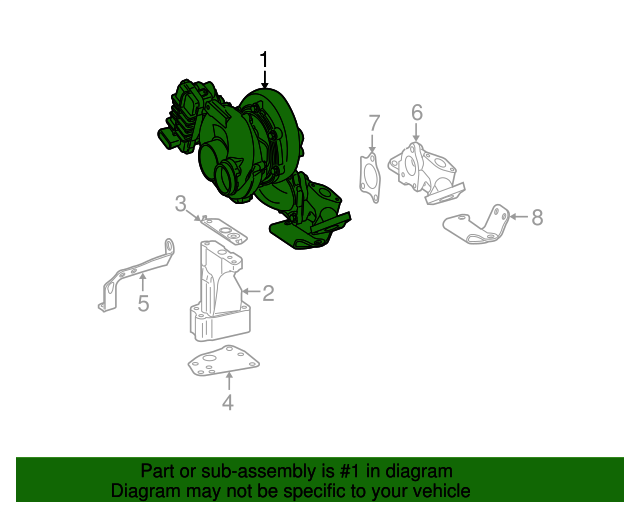 1
7
6
3
8
5
2
4

Part or sub-assembly is #1 in diagram
Diagram may not be specific to your vehicle