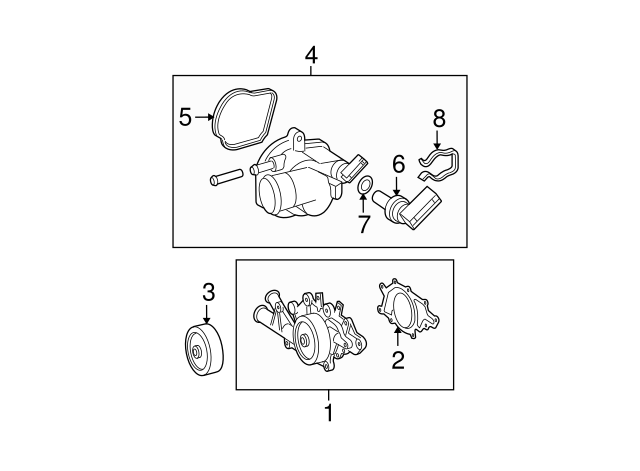 4
5
8
6
7
3
2
1