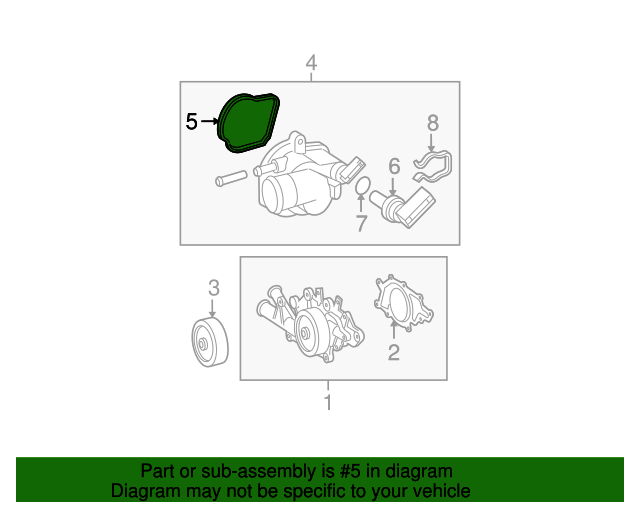 4
5
8
6
7
3
2
1
Part or sub-assembly is #5 in diagram
Diagram may not be specific to your vehicle