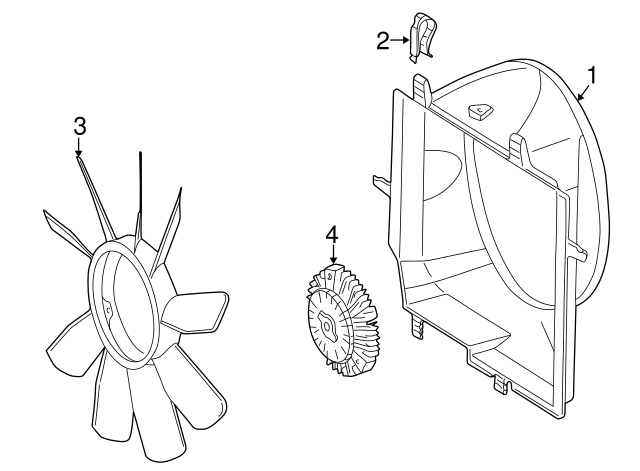 2
1
3
4