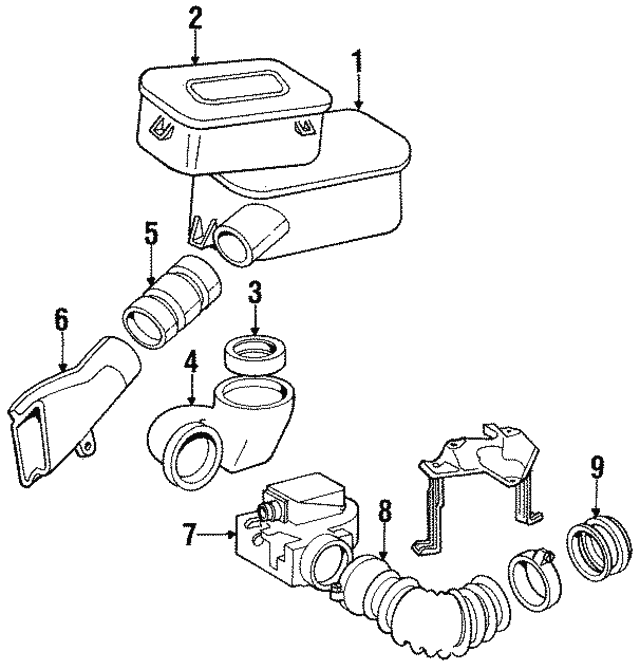 2
1
5
3
6
4
9
8
7