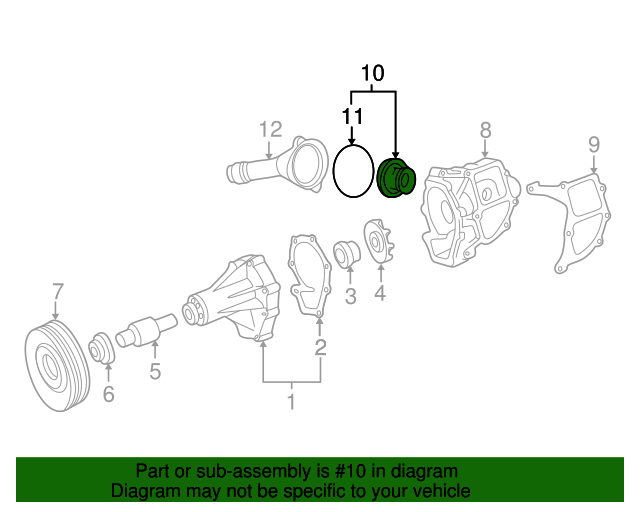 10
11
12
8
9
3
4
7
2
5
6
1

Part or sub-assembly is #10 in diagram
Diagram may not be specific to your vehicle