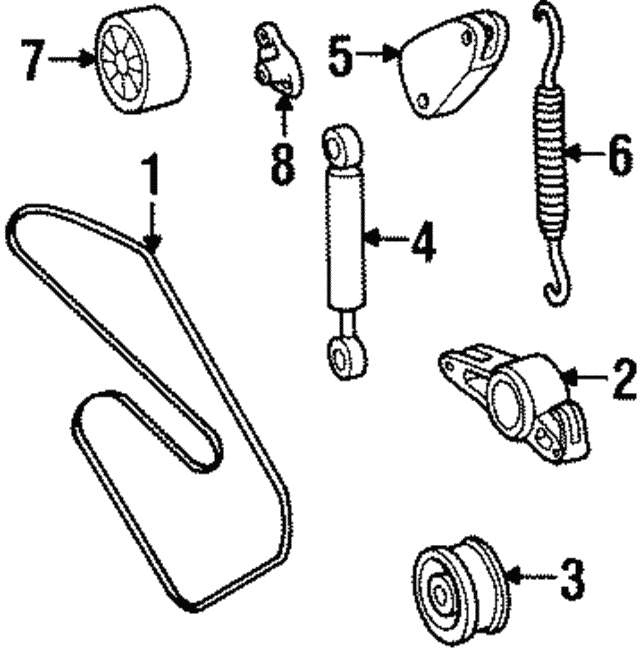 7
8
5
6
1
4
2
3