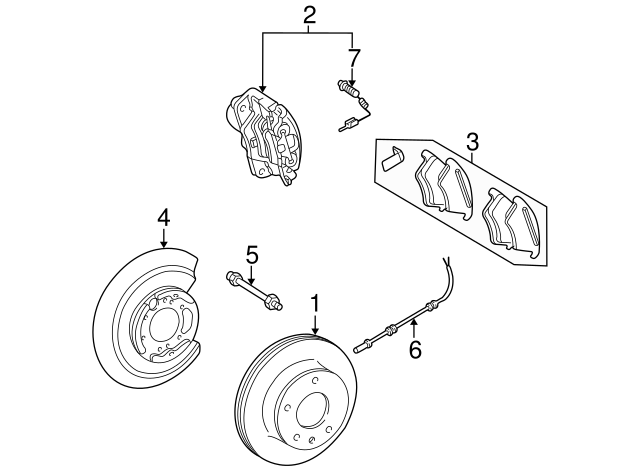 2
7
3
4
5
1
6