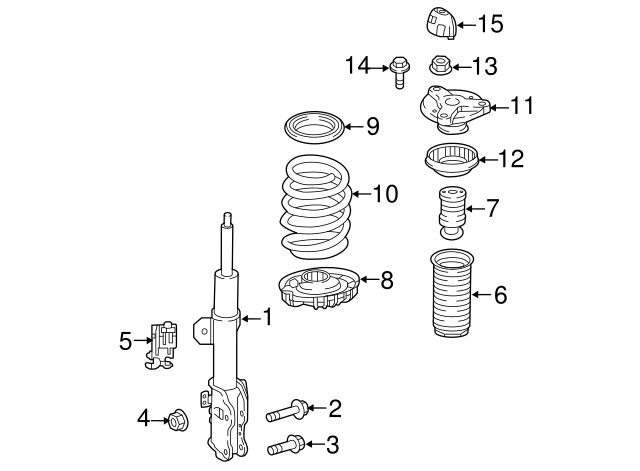 15
14
13
11
9
12
10
7
8
6
1
5
2
4
3