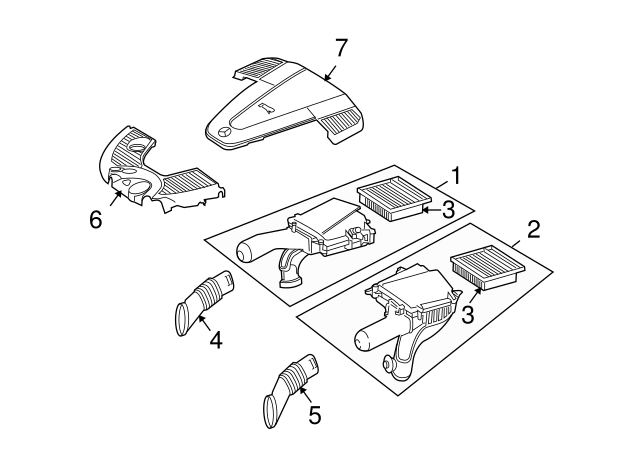 7
6
1
3
2
3
4
5