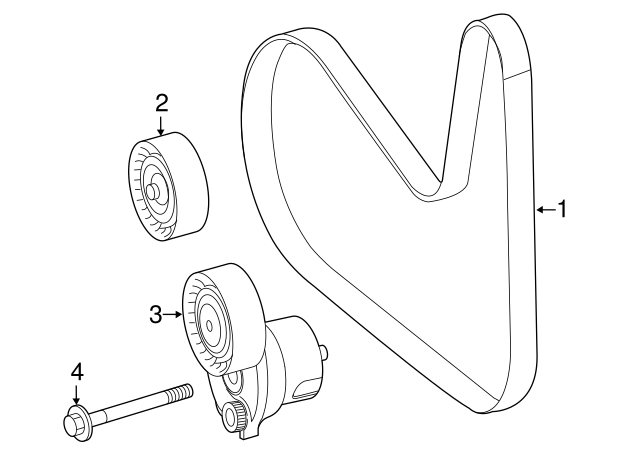 2
1
3
4