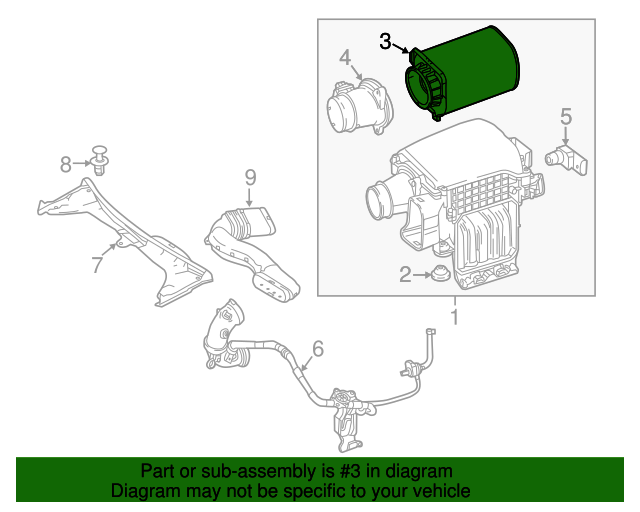 3
4
5
8
9
7
2
1
6

Part or sub-assembly is #3 in diagram
Diagram may not be specific to your vehicle