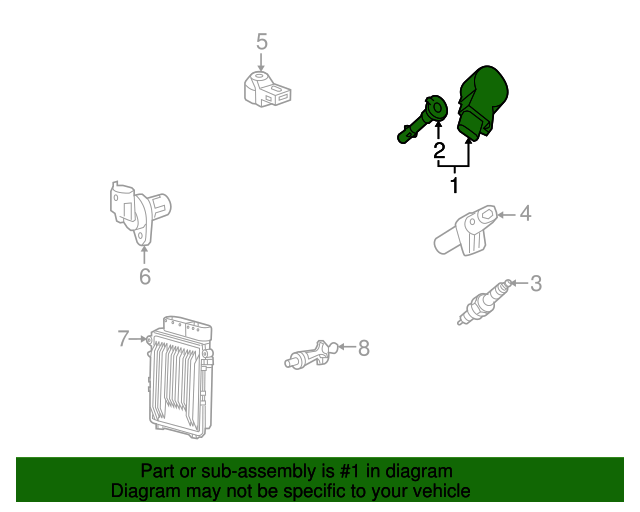 5

2

1

4

6

3

7

8

Part or sub-assembly is #1 in diagram
Diagram may not be specific to your vehicle