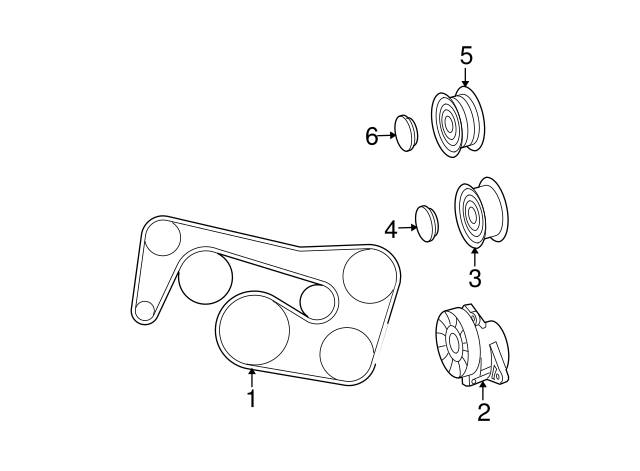 5
6
4
3
1
2