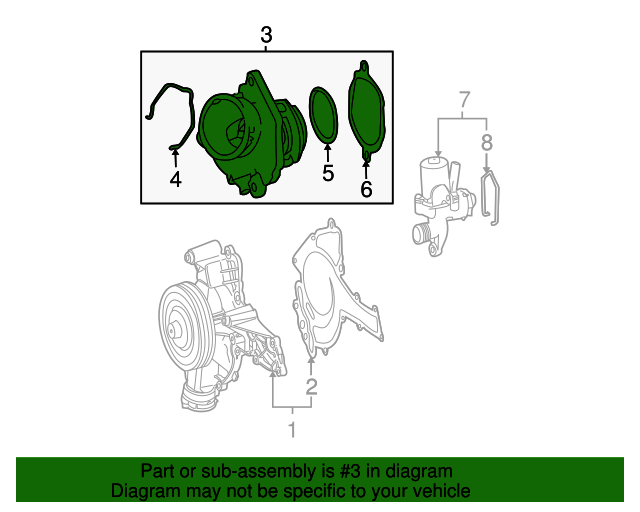 3
4
5
6
7
8
2
1

Part or sub-assembly is #3 in diagram
Diagram may not be specific to your vehicle