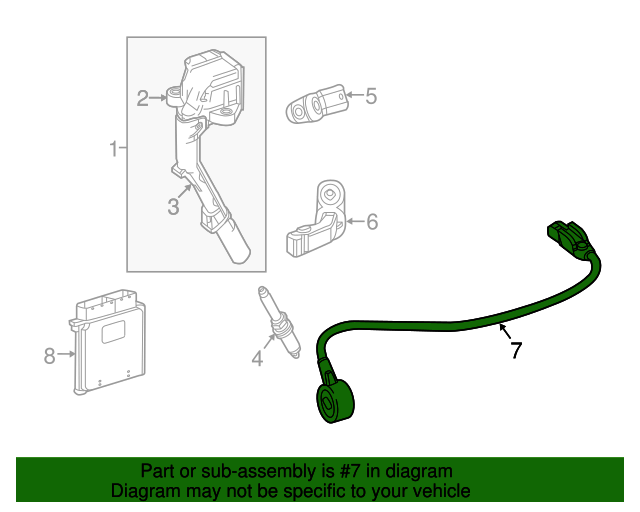 2
5
1
3
6
8
4
7

Part or sub-assembly is #7 in diagram
Diagram may not be specific to your vehicle