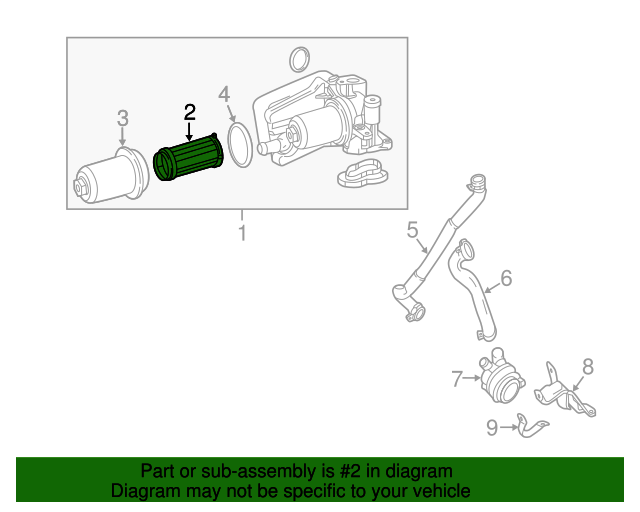 3
2
4
1
5
6
7
8
9
Part or sub-assembly is #2 in diagram
Diagram may not be specific to your vehicle