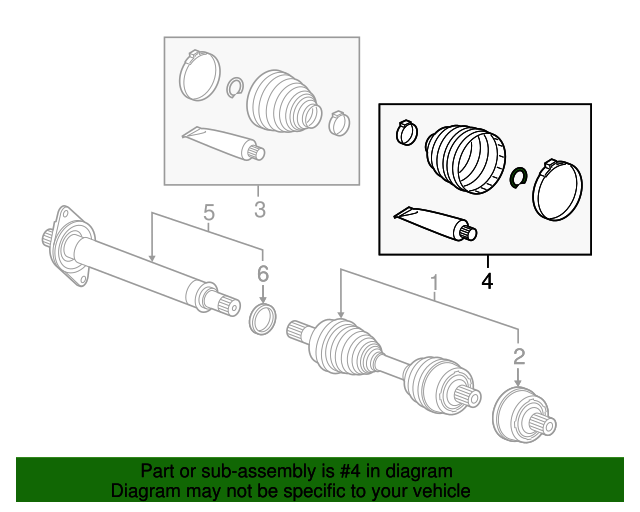 3

4

5

6

1

2

Part or sub-assembly is #4 in diagram
Diagram may not be specific to your vehicle