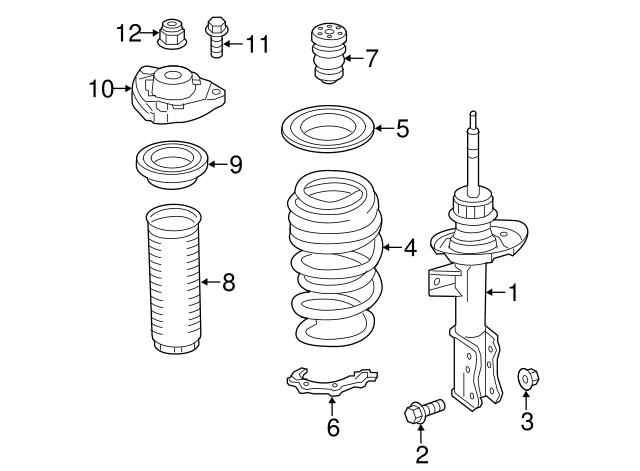 12
11
7
10
5
9
4
8
1
6
3
2