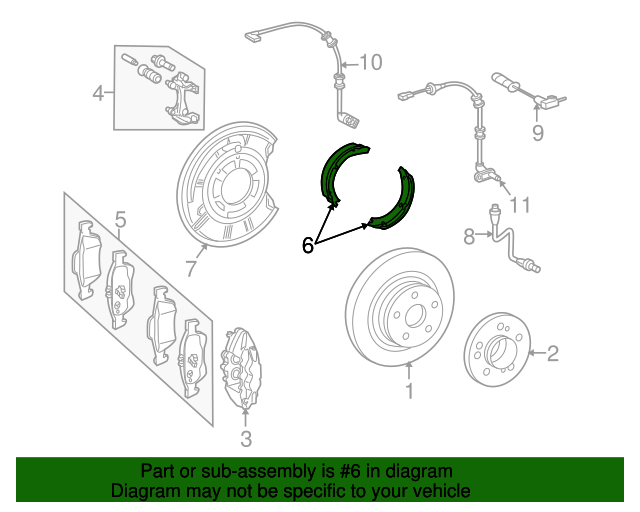 10
4
9
11
5
8
6
7
2
1
3
Part or sub-assembly is #6 in diagram
Diagram may not be specific to your vehicle