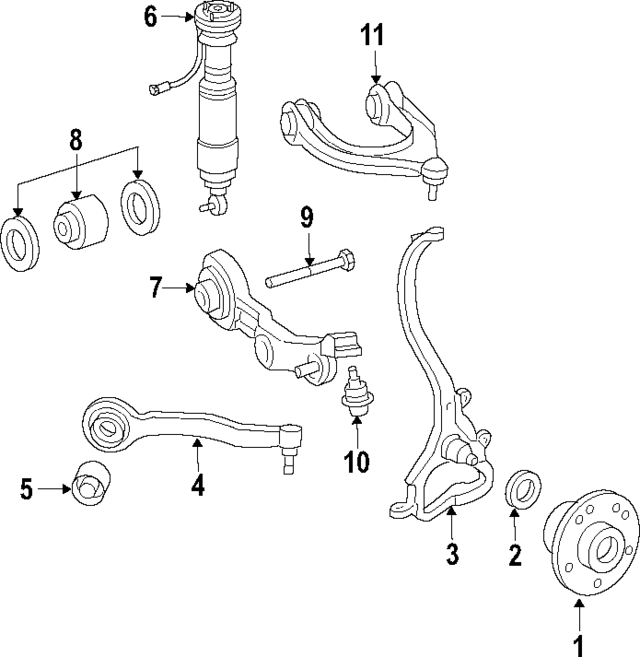 6
11
8
9
7
10
4
5
3
2
1