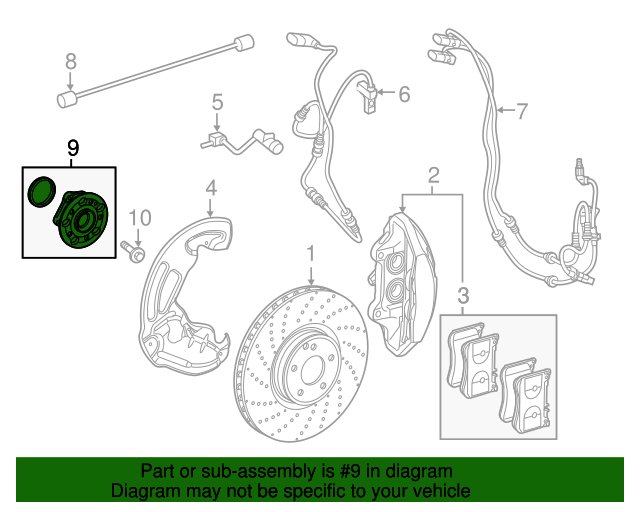 8
5
6
7
9
4
10
2
1
3

Part or sub-assembly is #9 in diagram
Diagram may not be specific to your vehicle