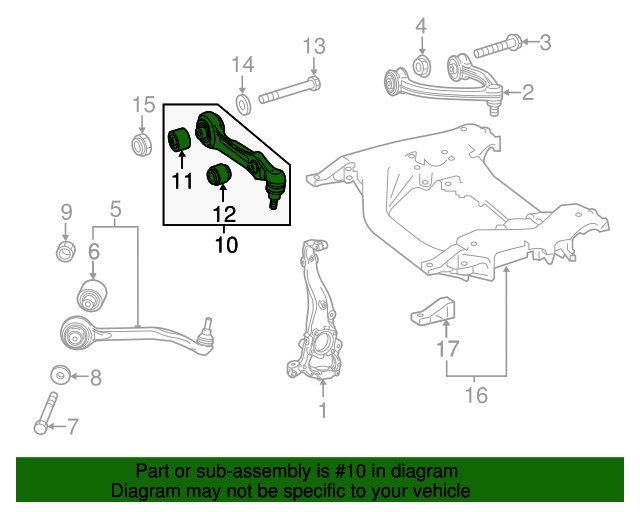 4
3
13
14
2
15
11
12
10
9
5
6
8
7
1
17
16

Part or sub-assembly is #10 in diagram
Diagram may not be specific to your vehicle